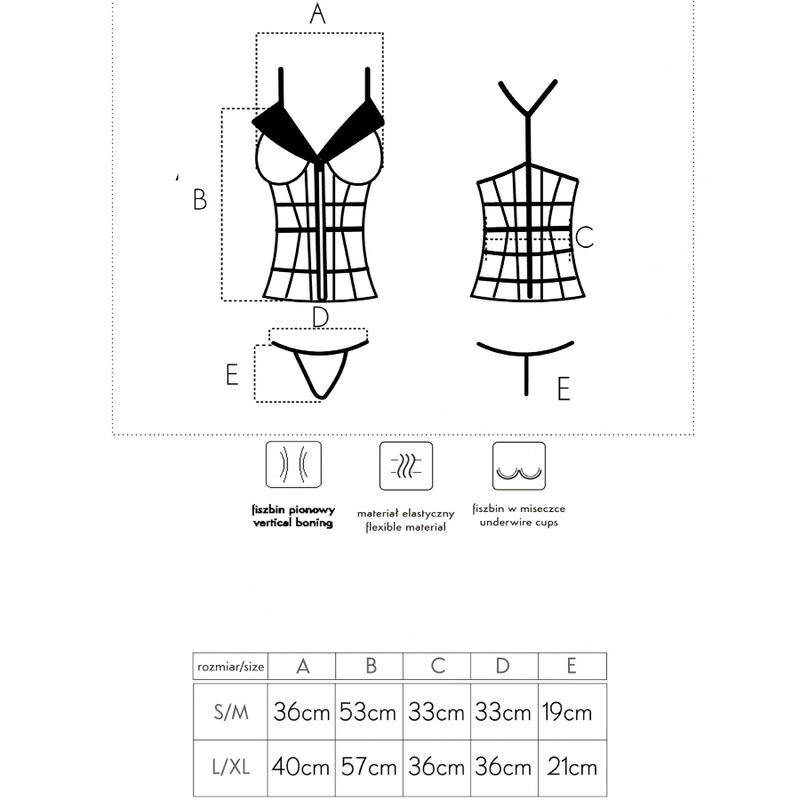 A

B

C

D

E

E

fiszbin pionowy
vertical boning

materiał elastyczny
flexible material

fiszbin w miseczce
underwire cups

| rozmiar/size | A | B | C | D | E |
|---|---|---|---|---|---|
| S/M | 36cm | 53cm | 33cm | 33cm | 19cm |
| L/XL | 40cm | 57cm | 36cm | 36cm | 21cm |